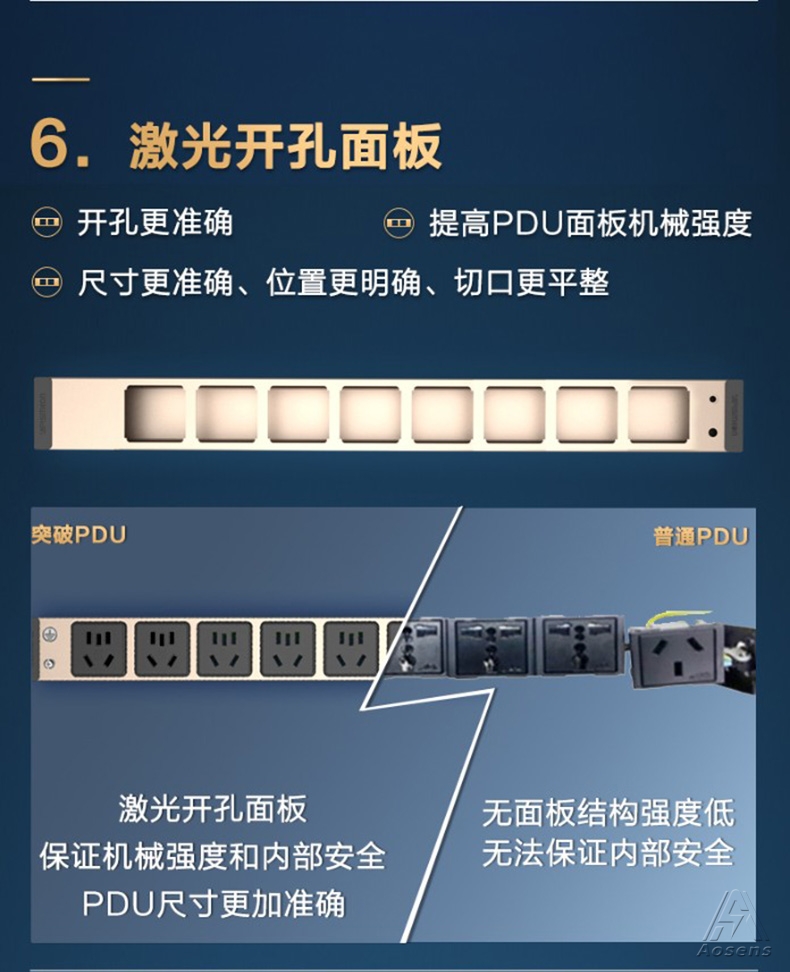 6. 激光开孔面板

开孔更准确

提高PDU面板机械强度

尺寸更准确、位置更明确、切口更平整

突破PDU

普通PDU

激光开孔面板
保证机械强度和内部安全
PDU尺寸更加准确

无面板结构强度低
无法保证内部安全

Aosens